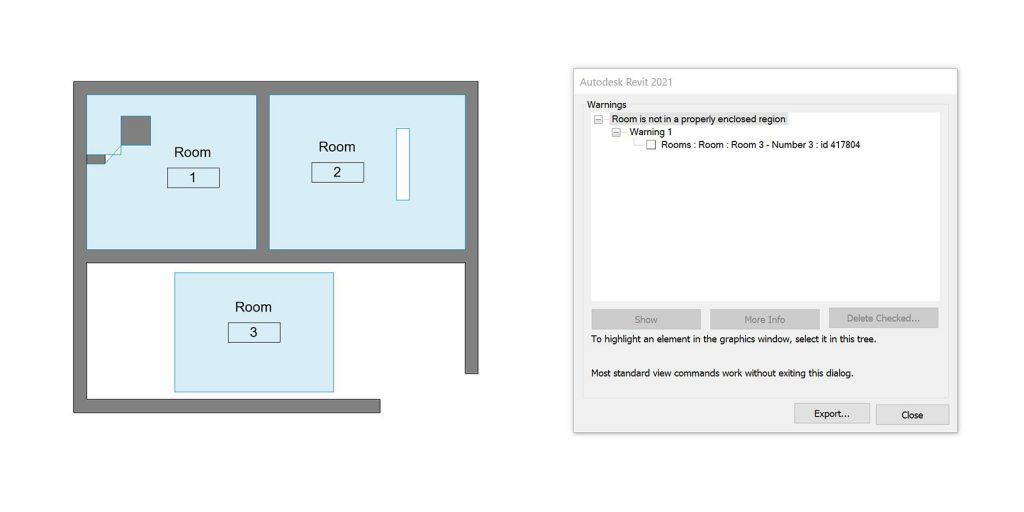 Room
1

Room
2

Room
3

Autodesk Revit 2021

Warnings

Room is not in a properly enclosed region

Warning 1

Rooms : Room : Room 3 - Number 3 : id 417804

Show

More Info

Delete Checked...

To highlight an element in the graphics window, select it in this tree.

Most standard view commands work without exiting this dialog.

Export...

Close