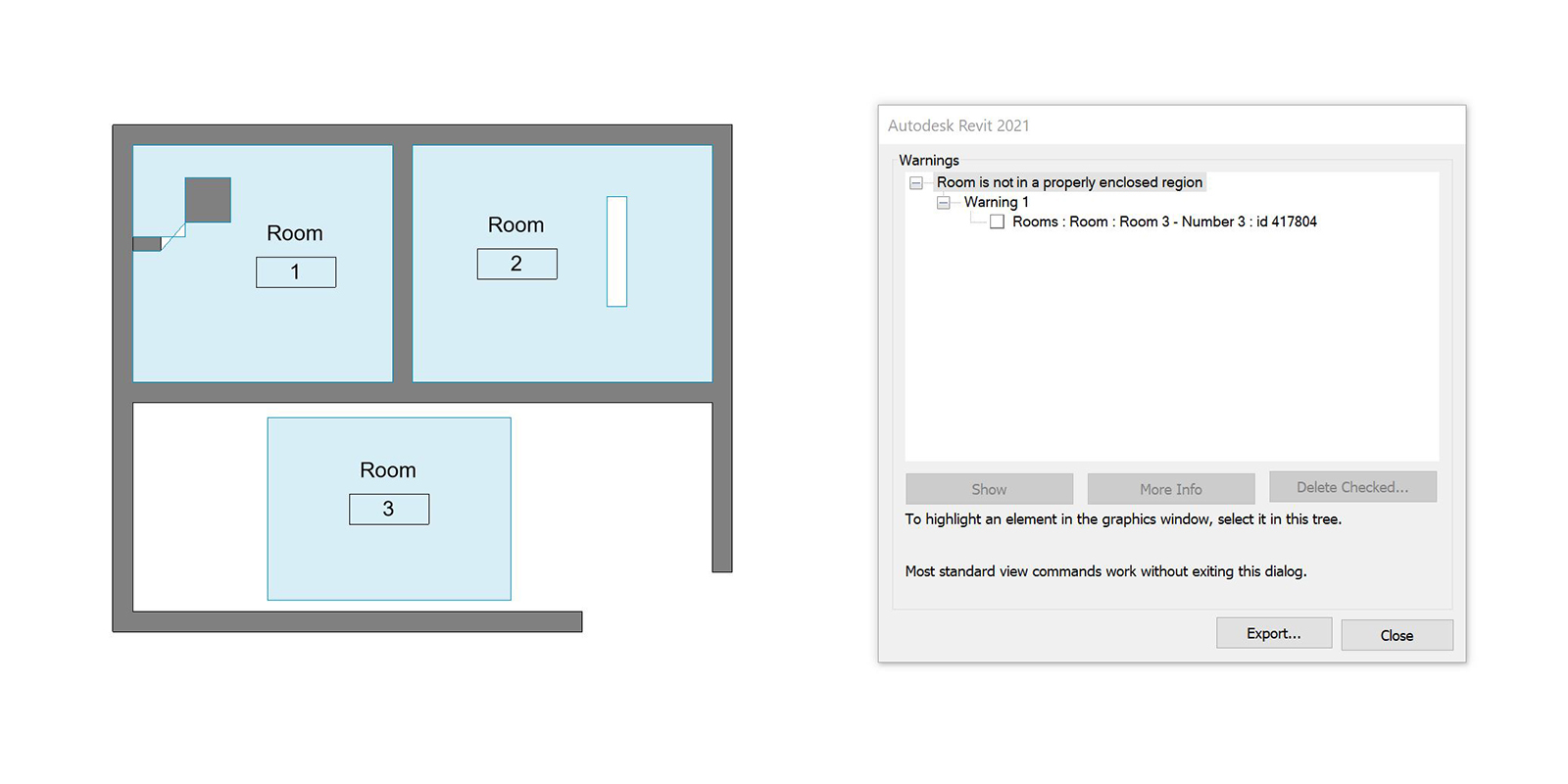 Room

1

Room

2

Room

3

Autodesk Revit 2021

Warnings

Room is not in a properly enclosed region

Warning 1

Rooms : Room : Room 3 - Number 3 : id 417804

Show

More Info

Delete Checked...

To highlight an element in the graphics window, select it in this tree.

Most standard view commands work without exiting this dialog.

Export...

Close